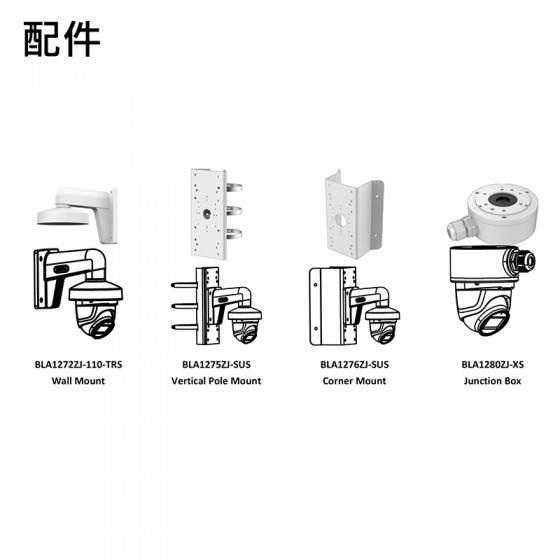 配件

BLA1272ZJ-110-TRS
Wall Mount

BLA1275ZJ-SUS
Vertical Pole Mount

BLA1276ZJ-SUS
Corner Mount

BLA1280ZJ-XS
Junction Box